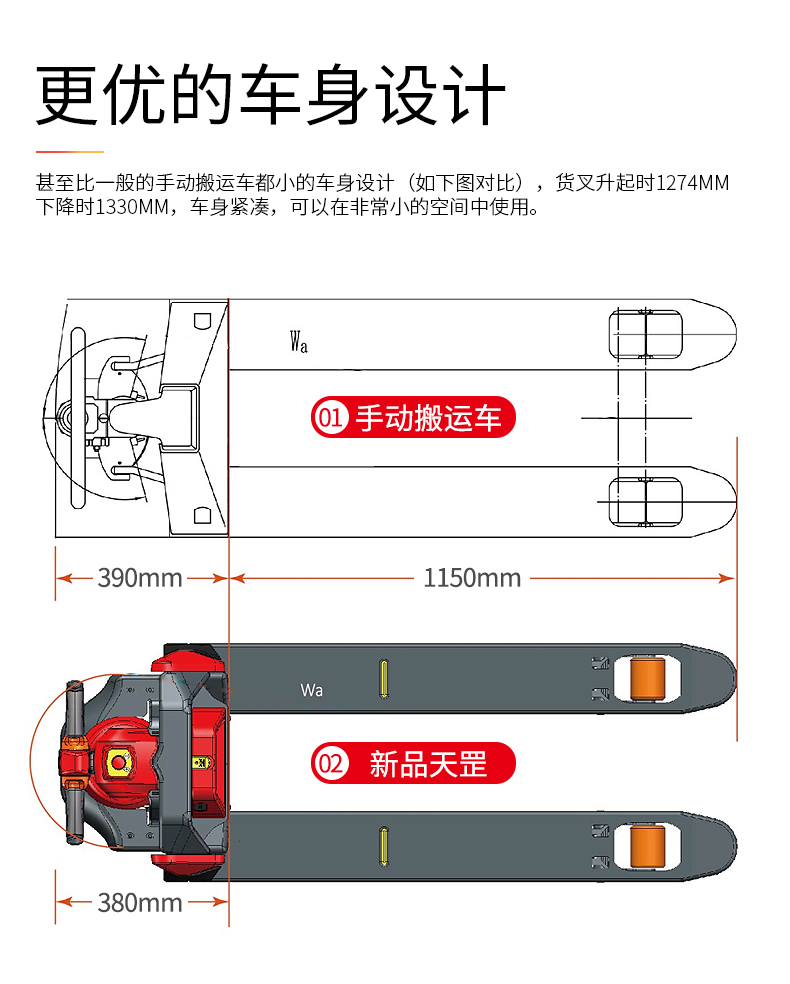 更优的车身设计

甚至比一般的手动搬运车都小的车身设计（如下图对比），货叉升起时1274MM 下降时1330MM，车身紧凑，可以在非常小的空间中使用。

Wa

01 手动搬运车

390mm

1150mm

Wa

02 新品天罡

380mm